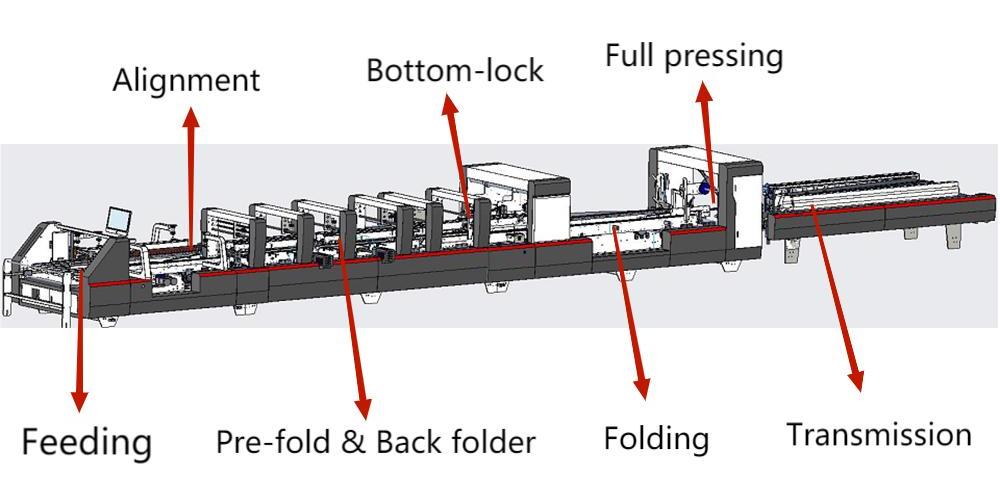 Alignment

Bottom-lock

Full pressing

Feeding

Pre-fold & Back folder

Folding

Transmission