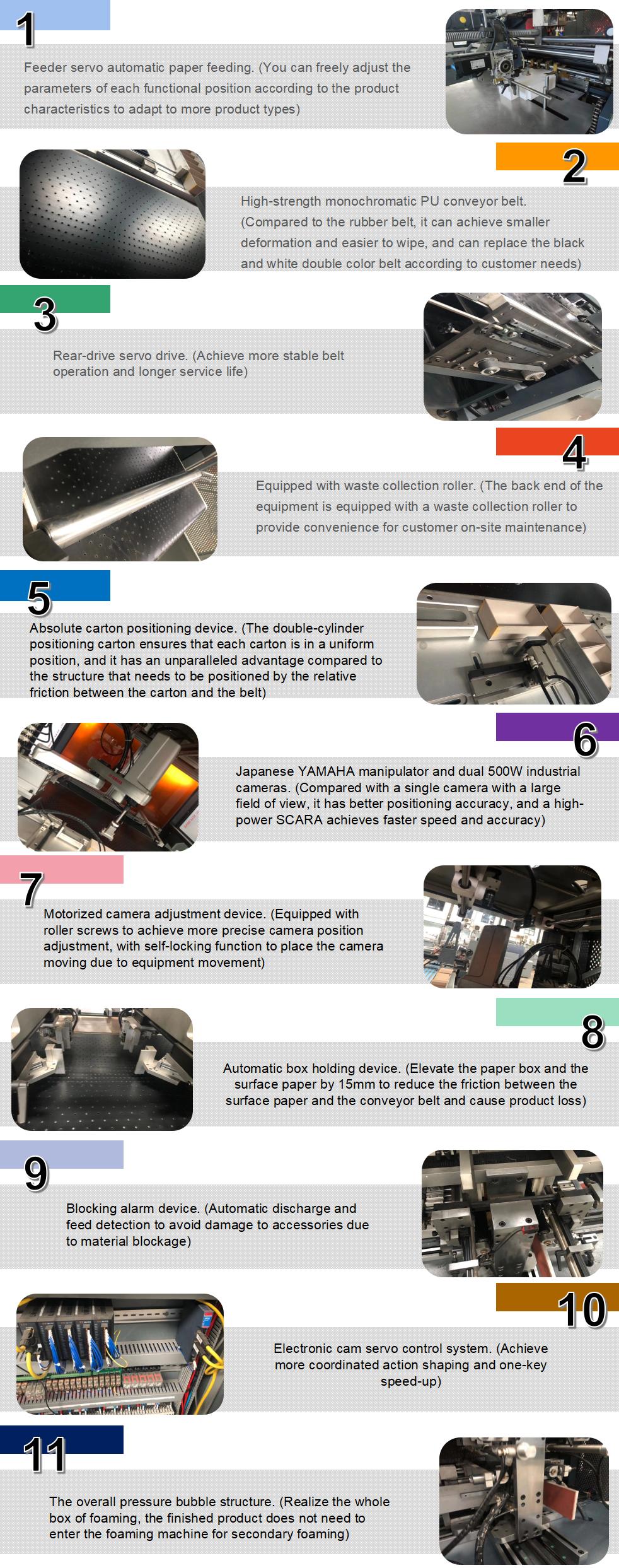 1

Feeder servo automatic paper feeding. (You can freely adjust the parameters of each functional position according to the product characteristics to adapt to more product types)

2

High-strength monochromatic PU conveyor belt. (Compared to the rubber belt, it can achieve smaller deformation and easier to wipe, and can replace the black and white double color belt according to customer needs)

3

Rear-drive servo drive. (Achieve more stable belt operation and longer service life)

4

Equipped with waste collection roller. (The back end of the equipment is equipped with a waste collection roller to provide convenience for customer on-site maintenance)

5

Absolute carton positioning device. (The double-cylinder positioning carton ensures that each carton is in a uniform position, and it has an unparalleled advantage compared to the structure that needs to be positioned by the relative friction between the carton and the belt)

6

Japanese YAMAHA manipulator and dual 500W industrial cameras. (Compared with a single camera with a large field of view, it has better positioning accuracy, and a high-power SCARA achieves faster speed and accuracy)

7

Motorized camera adjustment device. (Equipped with roller screws to achieve more precise camera position adjustment, with self-locking function to place the camera moving due to equipment movement)

8

Automatic box holding device. (Elevate the paper box and the surface paper by 15mm to reduce the friction between the surface paper and the conveyor belt and cause product loss)

9

Blocking alarm device. (Automatic discharge and feed detection to avoid damage to accessories due to material blockage)

10

Electronic cam servo control system. (Achieve more coordinated action shaping and one-key speed-up)

11

The overall pressure bubble structure. (Realize the whole box of foaming, the finished product does not need to enter the foaming machine for secondary foaming)